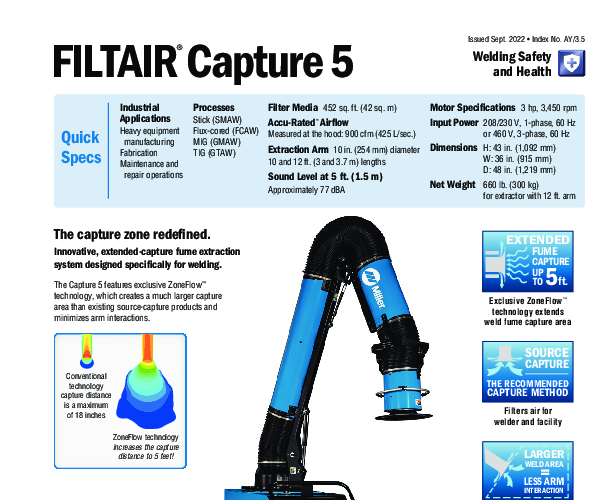 Issued Sept. 2022 • Index No. AY/3.5

FILTAIR® Capture 5

Welding Safety and Health

Quick Specs

Industrial Applications
Heavy equipment manufacturing
Fabrication
Maintenance and repair operations

Processes
Stick (SMAW)
Flux-cored (FCAW)
MIG (GMAW)
TIG (GTAW)

Filter Media 452 sq. ft. (42 sq. m)

Accu-Rated™ Airflow
Measured at the hood: 900 cfm (425 L/sec.)

Extraction Arm 10 in. (254 mm) diameter
10 and 12 ft. (3 and 3.7 m) lengths

Sound Level at 5 ft. (1.5 m)
Approximately 77 dBA

Motor Specifications 3 hp, 3,450 rpm

Input Power 208/230 V, 1-phase, 60 Hz or 460 V, 3-phase, 60 Hz

Dimensions H: 43 in. (1,092 mm)
W: 36 in. (915 mm)
D: 48 in. (1,219 mm)

Net Weight 660 lb. (300 kg) for extractor with 12 ft. arm

The capture zone redefined.

Innovative, extended-capture fume extraction system designed specifically for welding.

The Capture 5 features exclusive ZoneFlow™ technology, which creates a much larger capture area than existing source-capture products and minimizes arm interactions.

Conventional technology capture distance is a maximum of 18 inches

ZoneFlow technology increases the capture distance to 5 feet!

Miller

EXTENDED FUME CAPTURE UP TO 5 ft.

Exclusive ZoneFlow™ technology extends weld fume capture area

SOURCE CAPTURE
THE RECOMMENDED CAPTURE METHOD

Filters air for welder and facility

LARGER WELD AREA = LESS ARM INTERACTION