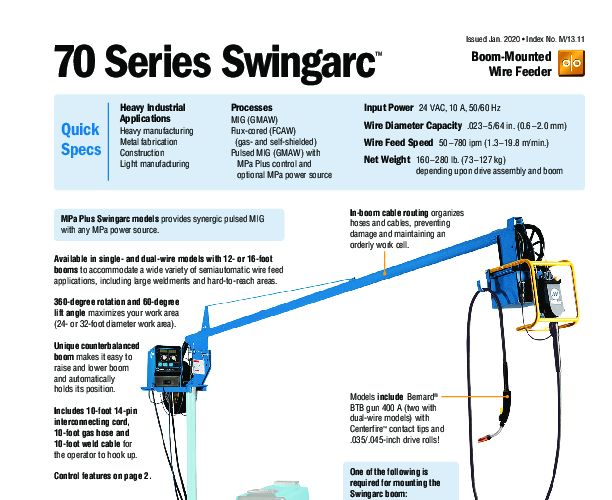 Issued Jan. 2020 • Index No. M/13.11

70 Series Swingarc™

Boom-Mounted Wire Feeder

Quick Specs

Heavy Industrial Applications
Heavy manufacturing
Metal fabrication
Construction
Light manufacturing

Processes
MIG (GMAW)
Flux-cored (FCAW) (gas- and self-shielded)
Pulsed MIG (GMAW) with MPa Plus control and optional MPa power source

Input Power 24 VAC, 10 A, 50/60 Hz

Wire Diameter Capacity .023–5/64 in. (0.6–2.0 mm)

Wire Feed Speed 50–780 ipm (1.3–19.8 m/min.)

Net Weight 160–280 lb. (73–127 kg) depending upon drive assembly and boom

MPa Plus Swingarc models provides synergic pulsed MIG with any MPa power source.

Available in single- and dual-wire models with 12- or 16-foot booms to accommodate a wide variety of semiautomatic wire feed applications, including large weldments and hard-to-reach areas.

360-degree rotation and 60-degree lift angle maximizes your work area (24- or 32-foot diameter work area).

Unique counterbalanced boom makes it easy to raise and lower boom and automatically holds its position.

Includes 10-foot 14-pin interconnecting cord, 10-foot gas hose and 10-foot weld cable for the operator to hook up.

Control features on page 2.

In-boom cable routing organizes hoses and cables, preventing damage and maintaining an orderly work cell.

Models include Bernard® BTB gun 400 A (two with dual-wire models) with Centerfire™ contact tips and .035/.045-inch drive rolls!

One of the following is required for mounting the Swingarc boom: